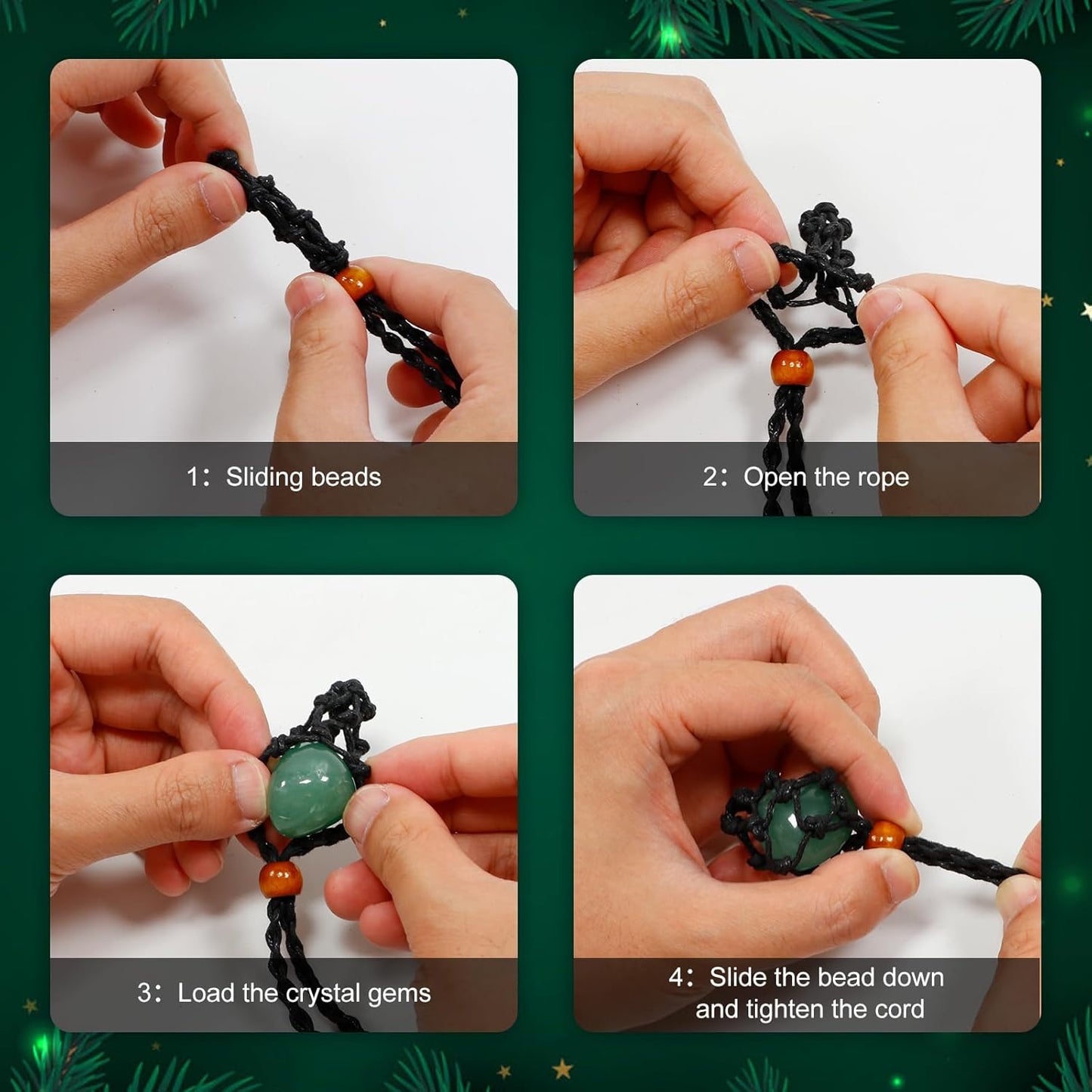 1: Sliding beads

2: Open the rope

3: Load the crystal gems

4: Slide the bead down and tighten the cord